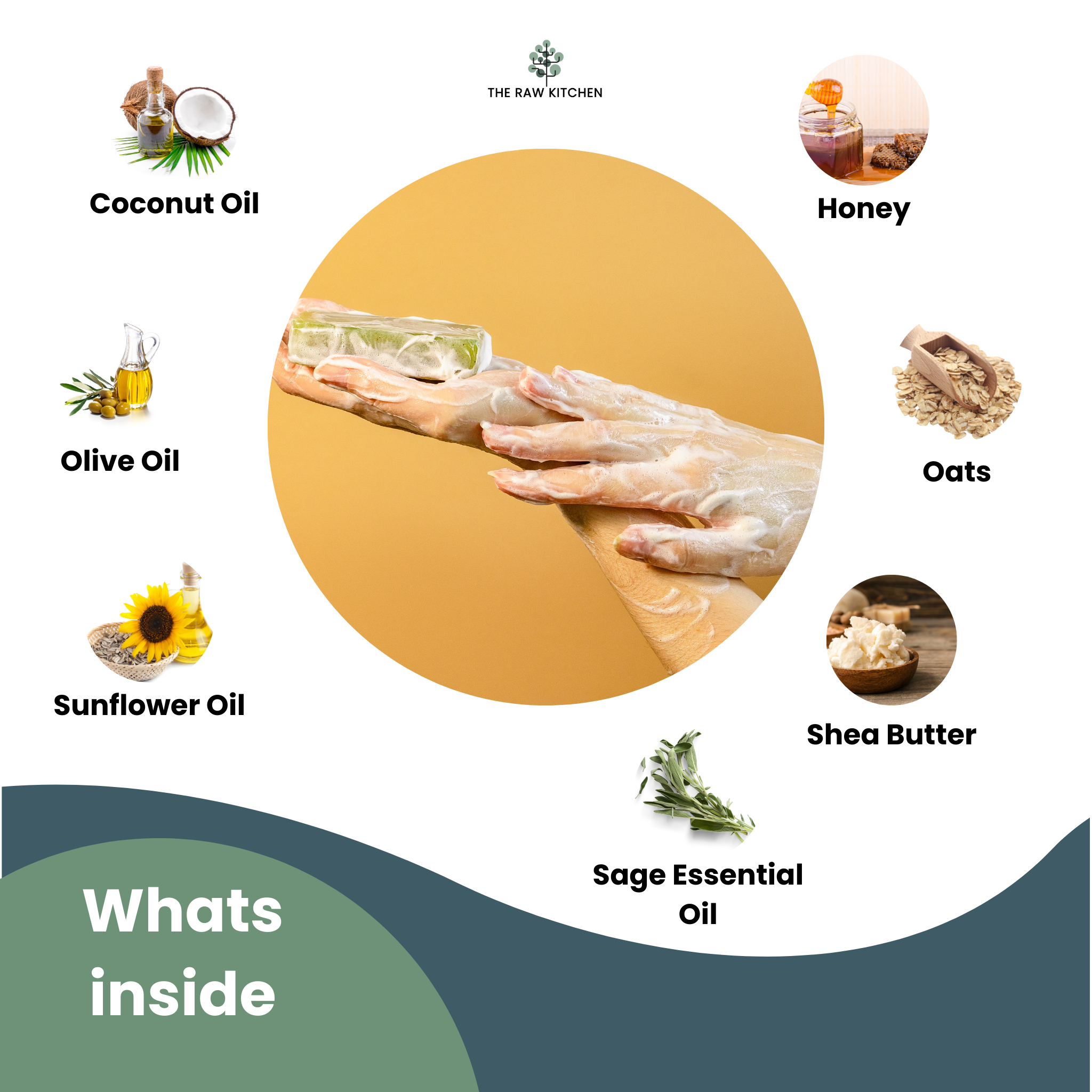 THE RAW KITCHEN

Coconut Oil

Honey

Olive Oil

Oats

Sunflower Oil

Shea Butter

Sage Essential Oil

Whats inside