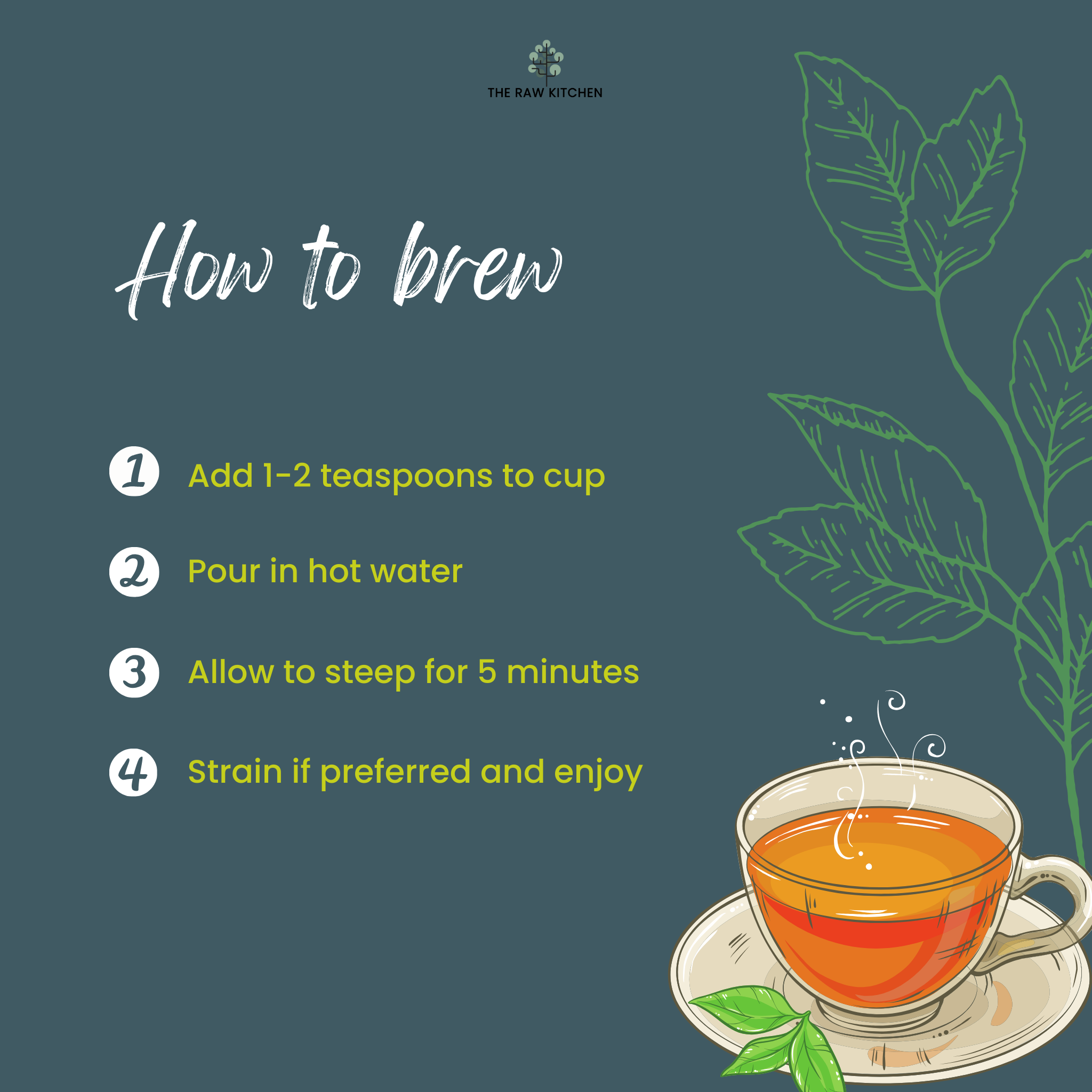 THE RAW KITCHEN

How to brew

1 Add 1-2 teaspoons to cup

2 Pour in hot water

3 Allow to steep for 5 minutes

4 Strain if preferred and enjoy